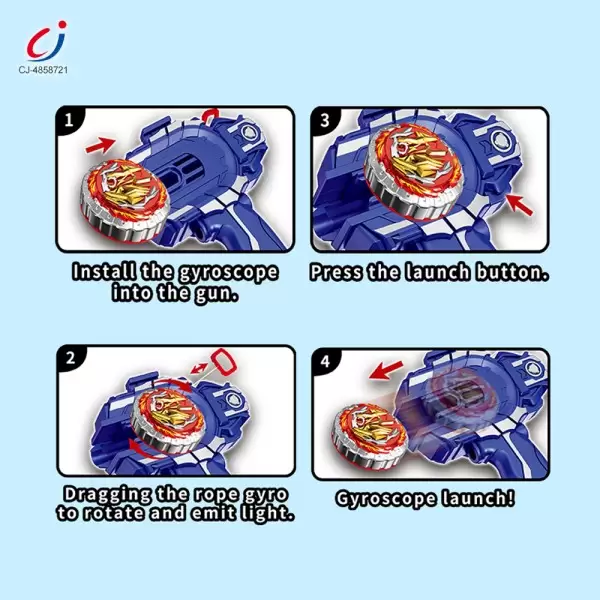 CJ-4858721

1

Install the gyroscope into the gun.

3

Press the launch button.

2

Dragging the rope gyro to rotate and emit light.

4

Gyroscope launch!