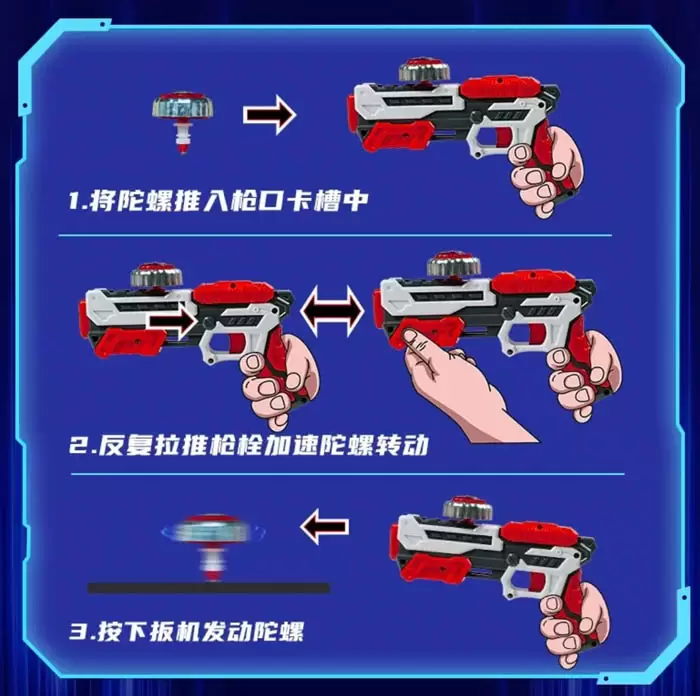 1.将陀螺推入枪口卡槽中

2.反复拉推枪栓加速陀螺转动

3.按下扳机发动陀螺