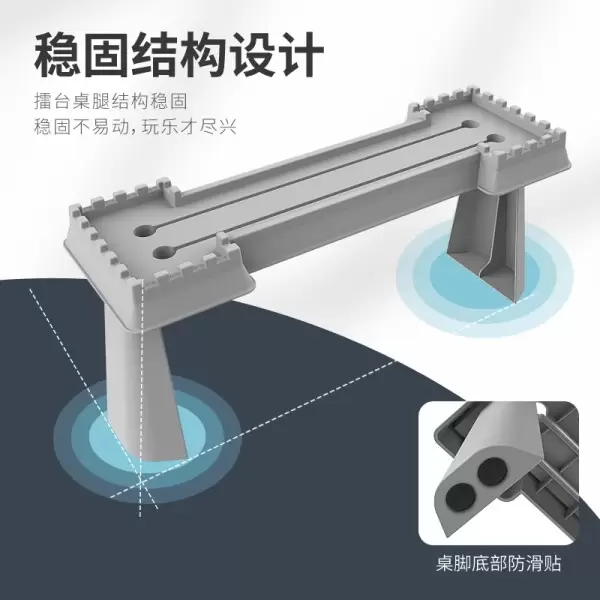 稳固结构设计

擂台桌腿结构稳固
稳固不易动，玩乐才尽兴

桌脚底部防滑贴